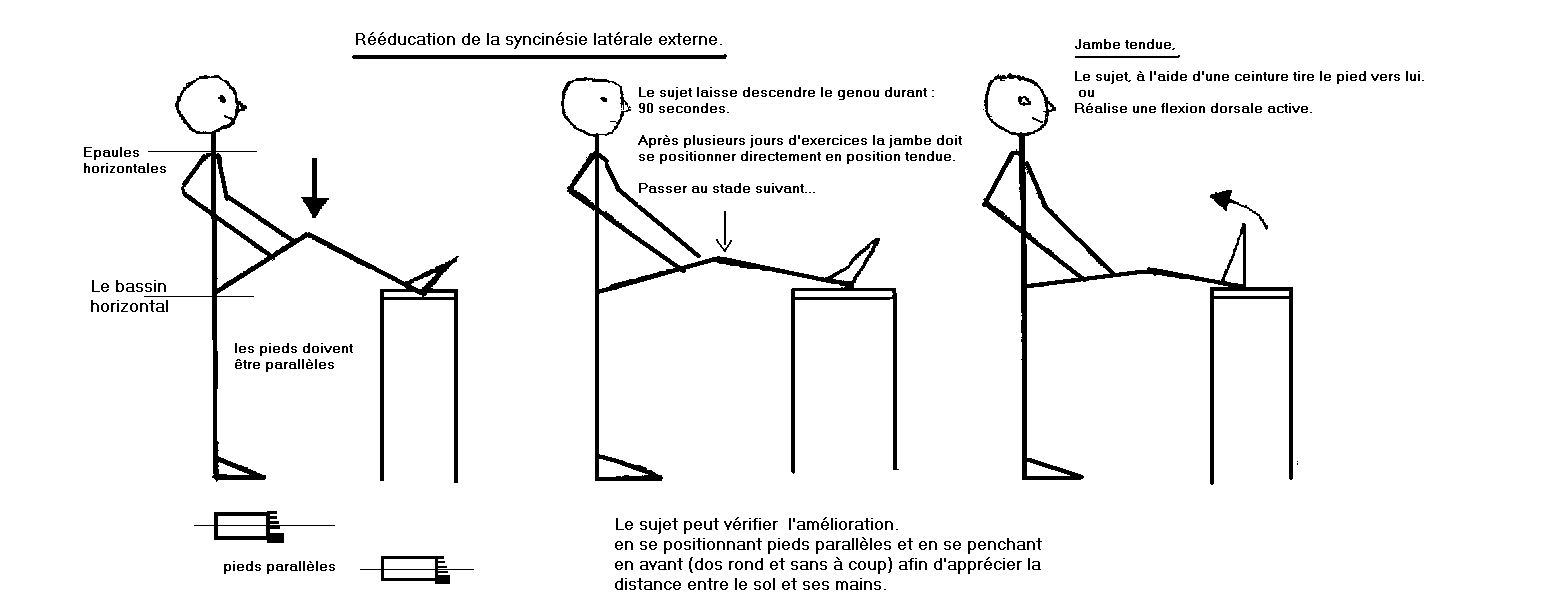 Rééducation de la syncinésie latérale externe.

Epaules horizontales

Le bassin horizontal

les pieds doivent être parallèles

pieds parallèles

Le sujet laisse descendre le genou durant : 90 secondes.

Après plusieurs jours d'exercices la jambe doit se positionner directement en position tendue.

Passer au stade suivant...

Jambe tendue,

Le sujet, à l'aide d'une ceinture tire le pied vers lui.
ou
Réalise une flexion dorsale active.

Le sujet peut vérifier l'amélioration.
en se positionnant pieds parallèles et en se penchant en avant (dos rond et sans à coup) afin d'apprécier la distance entre le sol et ses mains.